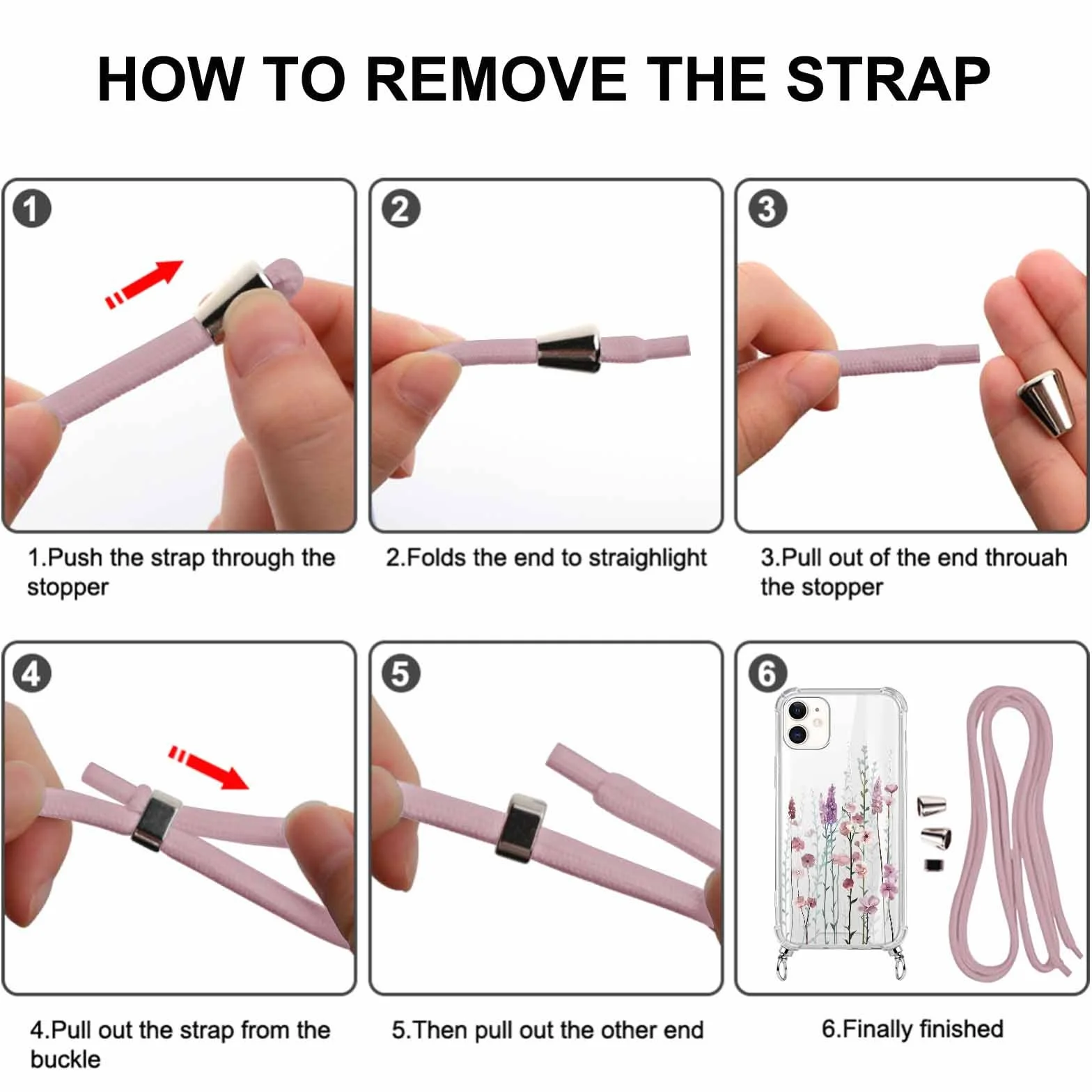 HOW TO REMOVE THE STRAP

1

2

3

1.Push the strap through the stopper

2.Folds the end to straighlight

3.Pull out of the end throuah the stopper

4

5

6

4.Pull out the strap from the buckle

5.Then pull out the other end

6.Finally finished