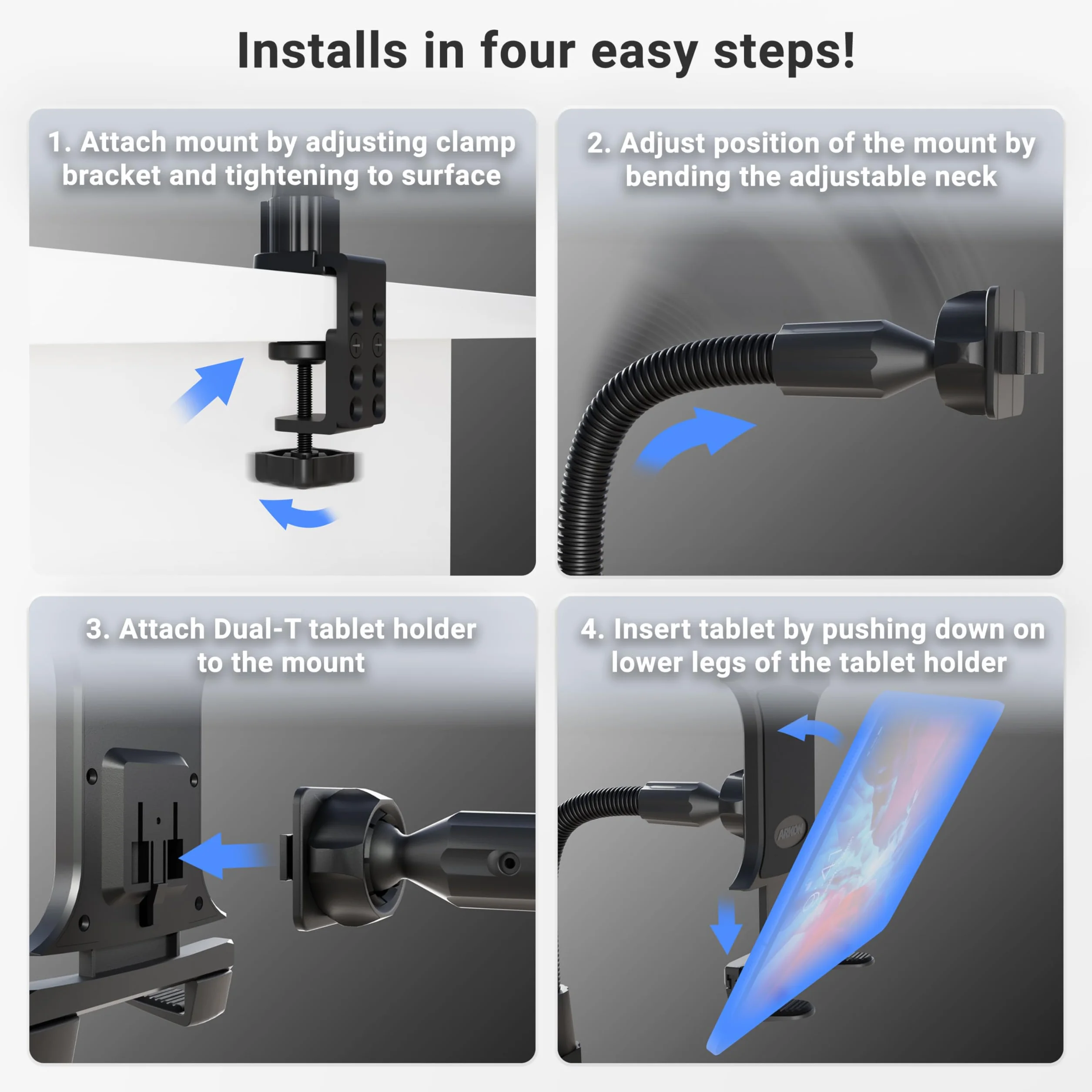 Installs in four easy steps!

1. Attach mount by adjusting clamp bracket and tightening to surface

2. Adjust position of the mount by bending the adjustable neck

3. Attach Dual-T tablet holder to the mount

4. Insert tablet by pushing down on lower legs of the tablet holder

ARKON