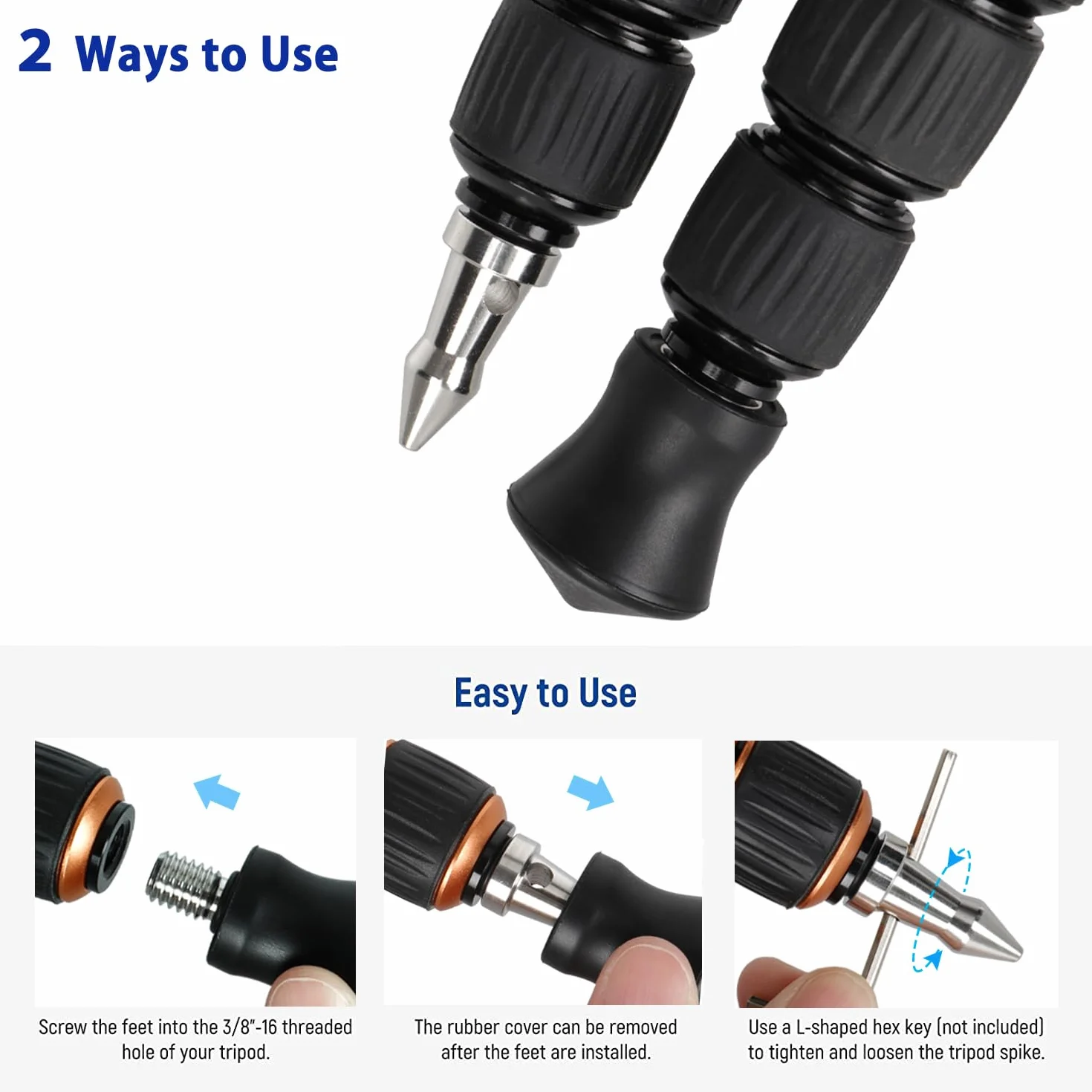 2 Ways to Use

Easy to Use

Screw the feet into the 3/8"-16 threaded hole of your tripod.

The rubber cover can be removed after the feet are installed.

Use a L-shaped hex key (not included) to tighten and loosen the tripod spike.