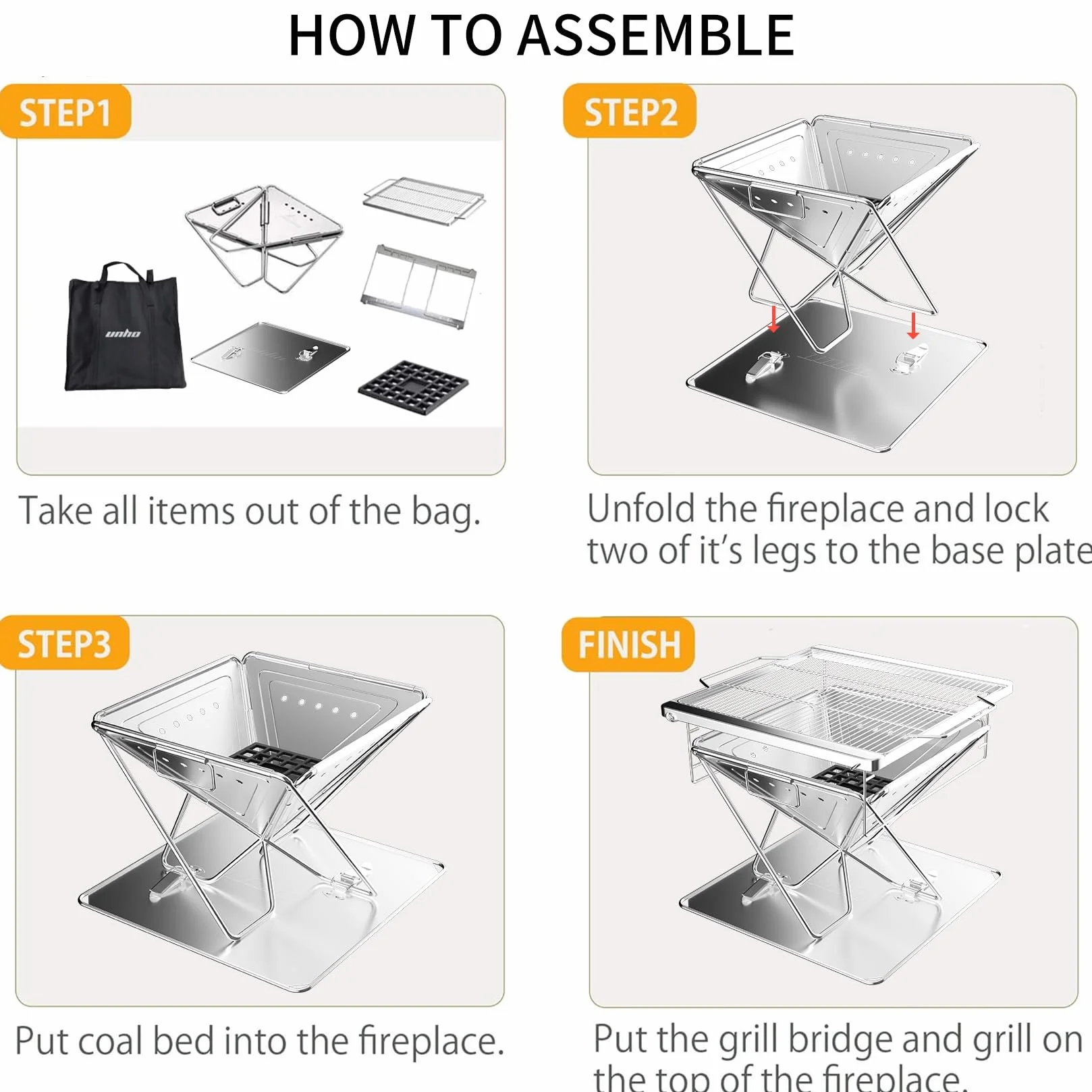 HOW TO ASSEMBLE

STEP1

unho

Take all items out of the bag.

STEP2

Unfold the fireplace and lock two of it's legs to the base plate

STEP3

Put coal bed into the fireplace.

FINISH

Put the grill bridge and grill on the top of the fireplace.