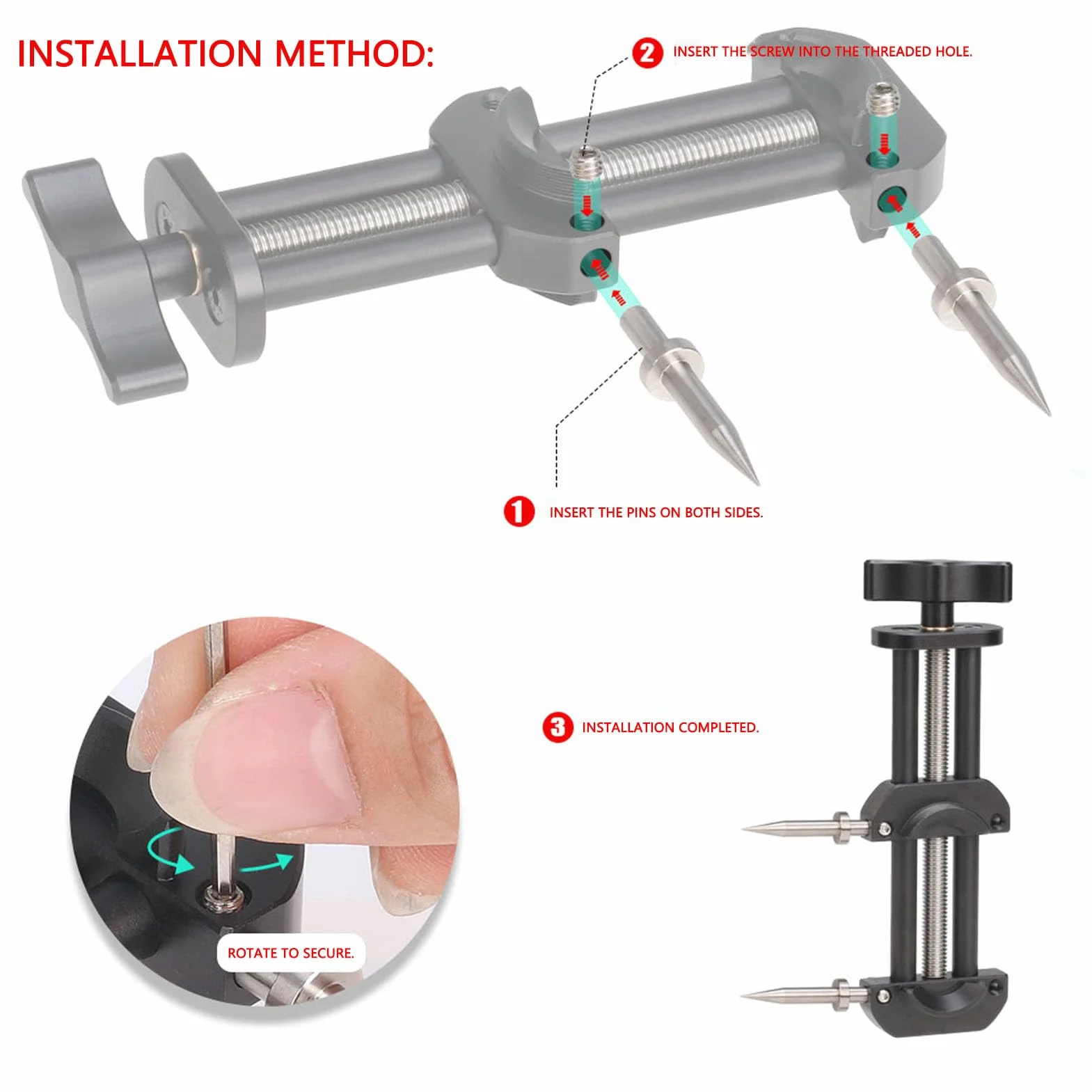 INSTALLATION METHOD:

2 INSERT THE SCREW INTO THE THREADED HOLE.

1 INSERT THE PINS ON BOTH SIDES.

3 INSTALLATION COMPLETED.

ROTATE TO SECURE.