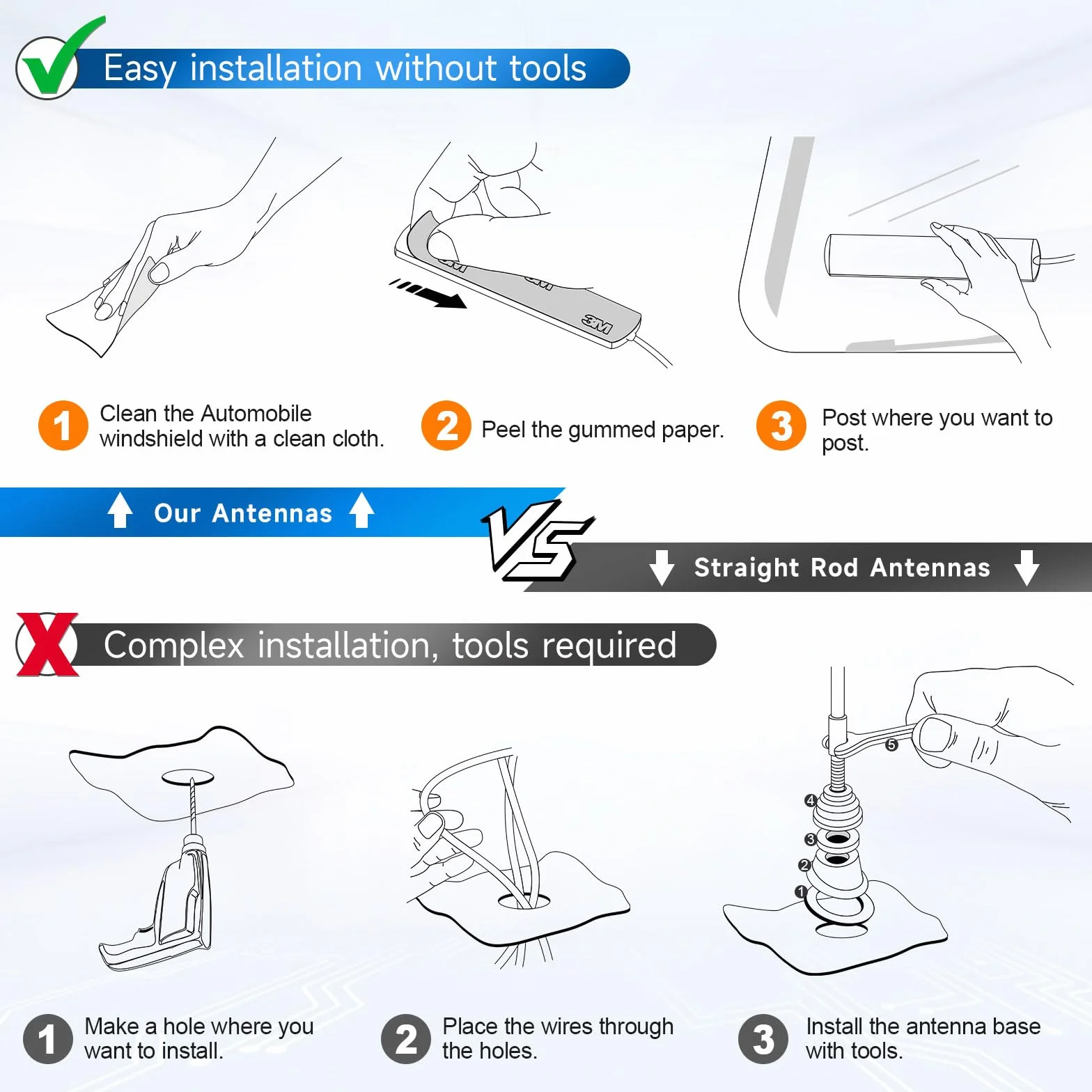 Easy installation without tools

3M
3M
3M

1 Clean the Automobile windshield with a clean cloth.

2 Peel the gummed paper.

3 Post where you want to post.

Our Antennas

VS

Straight Rod Antennas

Complex installation, tools required

5
4
3
2
1

1 Make a hole where you want to install.

2 Place the wires through the holes.

3 Install the antenna base with tools.