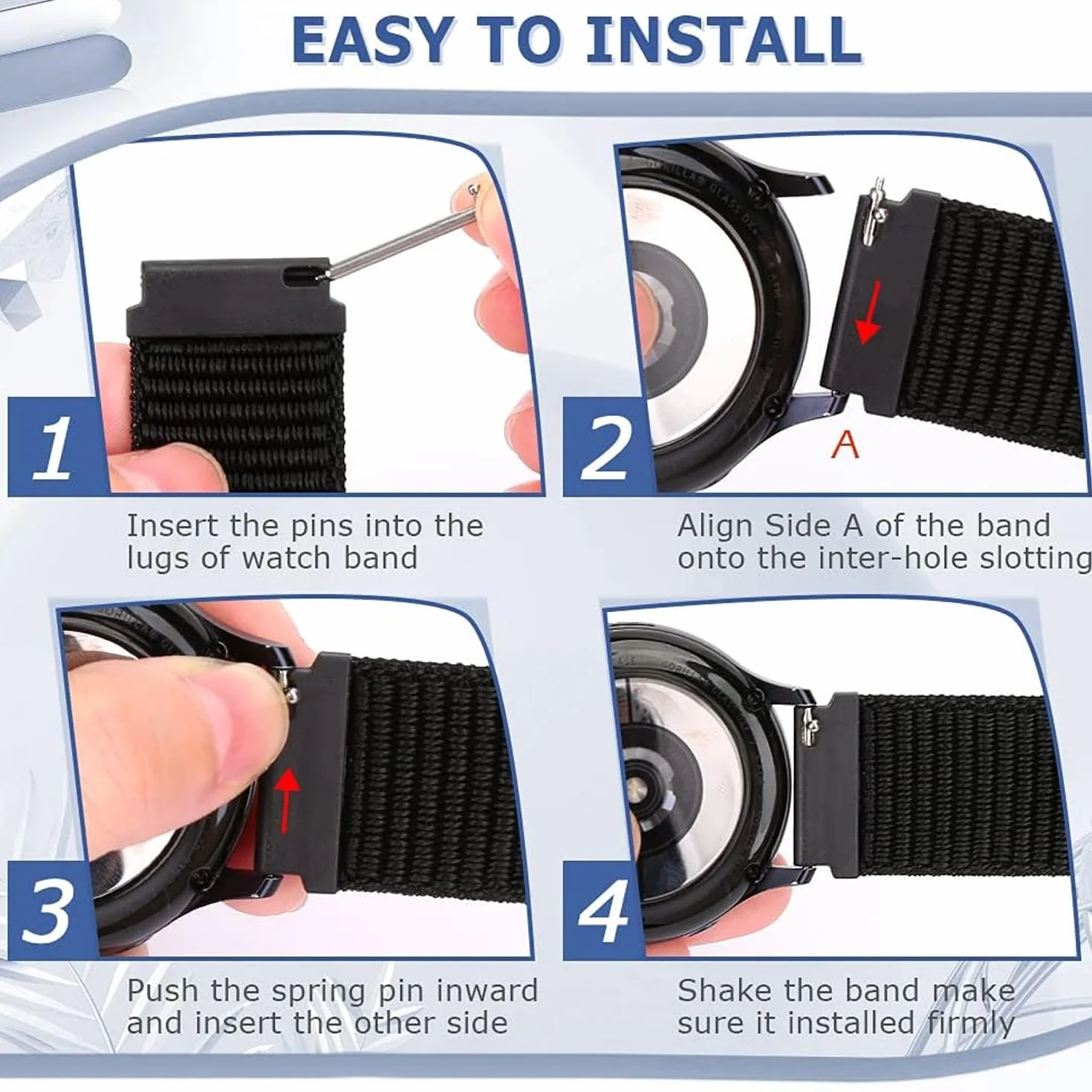 EASY TO INSTALL

1

Insert the pins into the lugs of watch band

2

A

Align Side A of the band onto the inter-hole slotting

3

Push the spring pin inward and insert the other side

4

Shake the band make sure it installed firmly