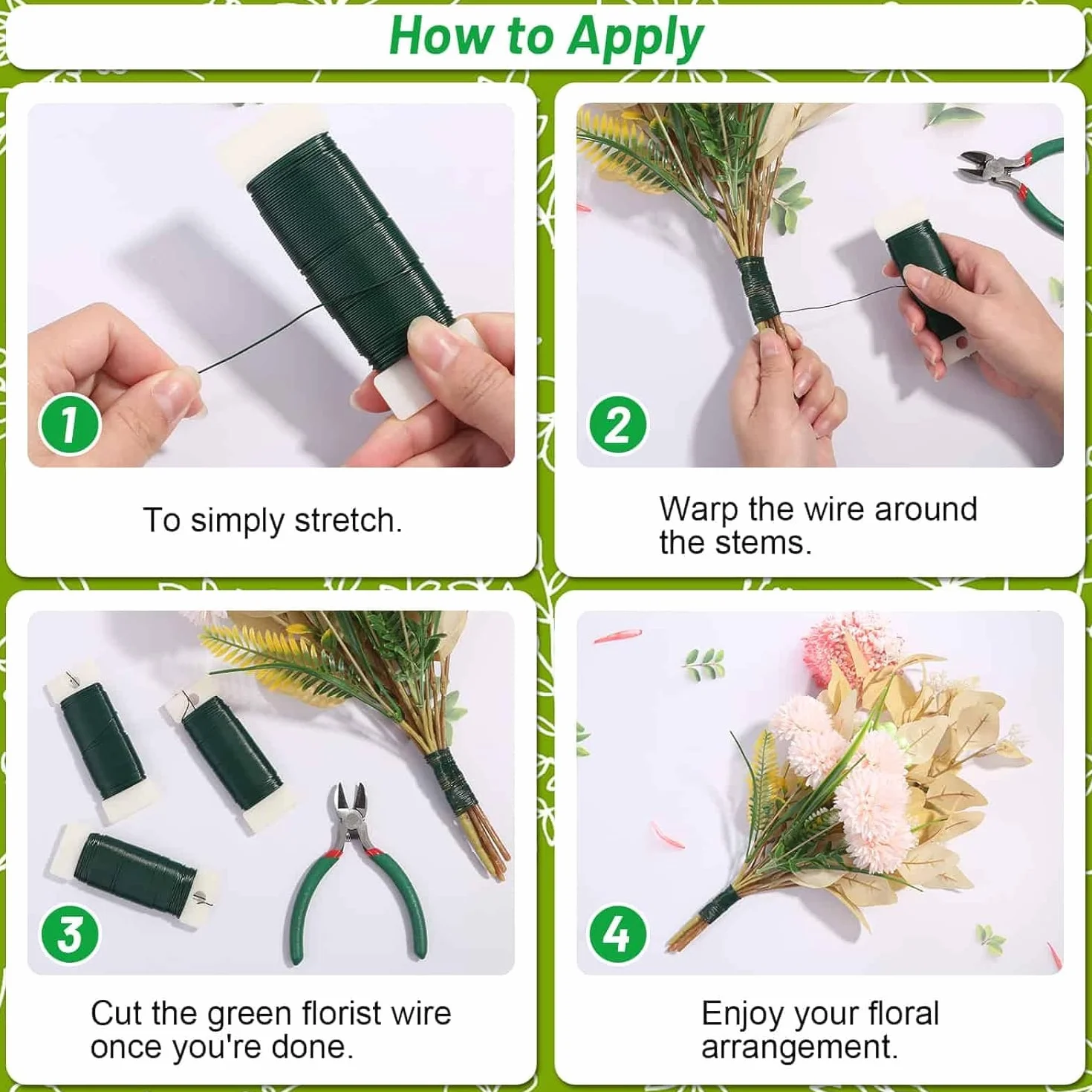 How to Apply

1

To simply stretch.

2

Warp the wire around the stems.

3

Cut the green florist wire once you're done.

4

Enjoy your floral arrangement.