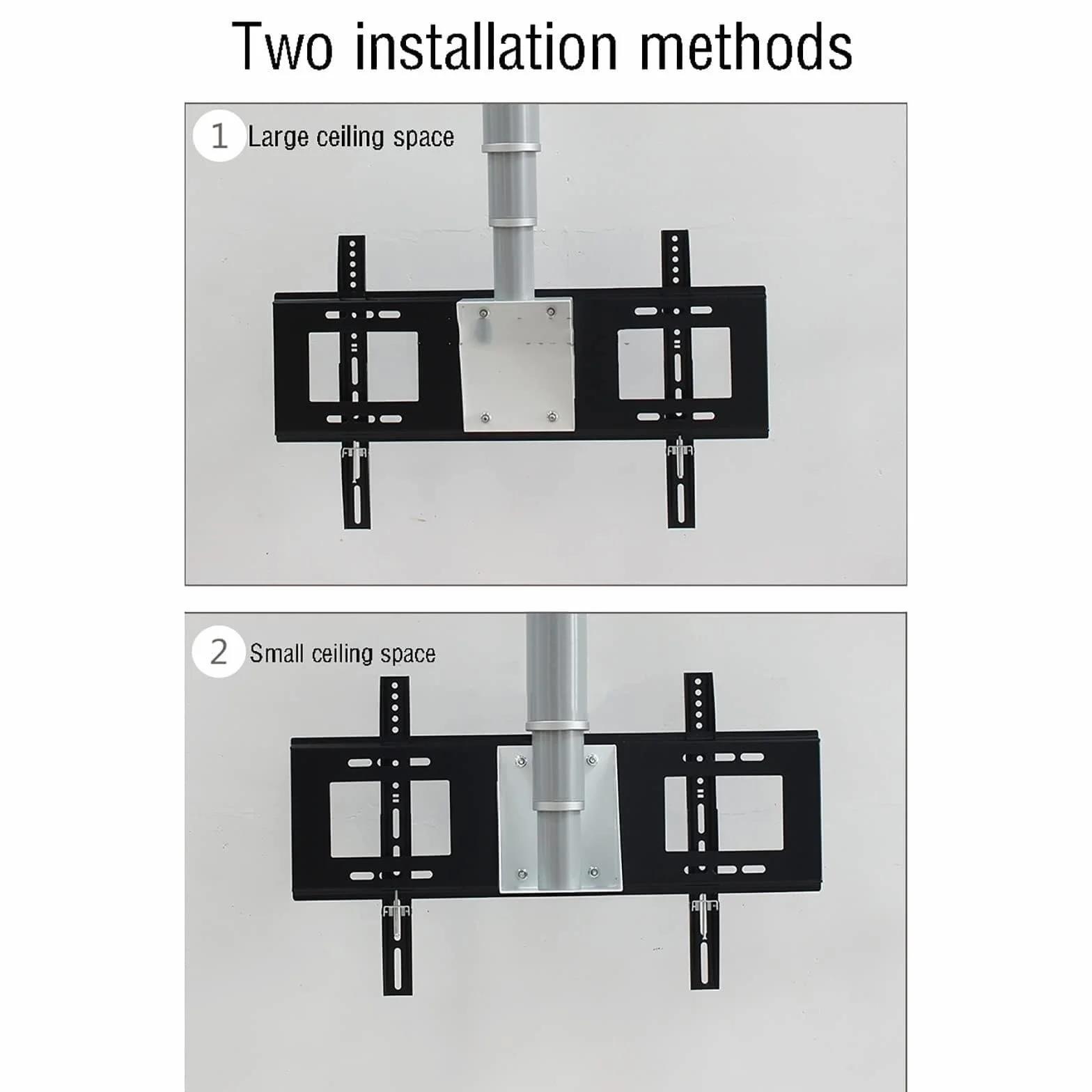 Two installation methods

1 Large ceiling space

2 Small ceiling space