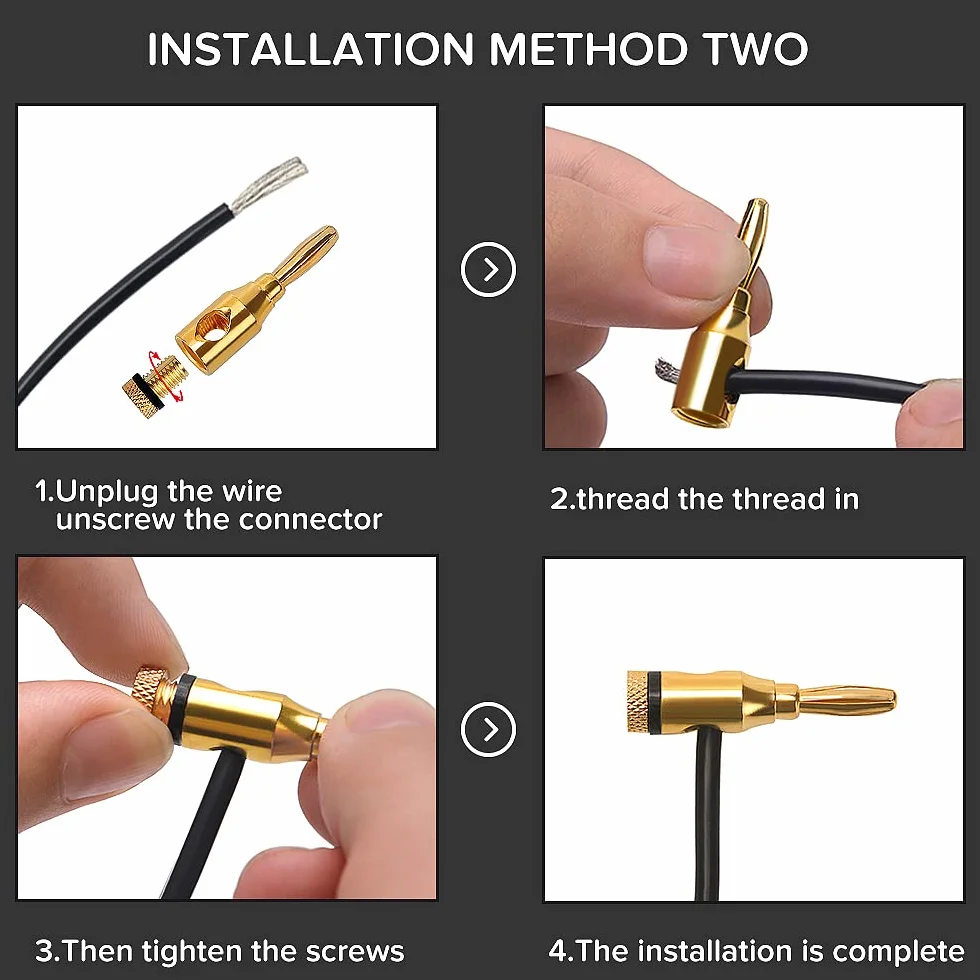 INSTALLATION METHOD TWO

1.Unplug the wire
unscrew the connector

2.thread the thread in

3.Then tighten the screws

4.The installation is complete