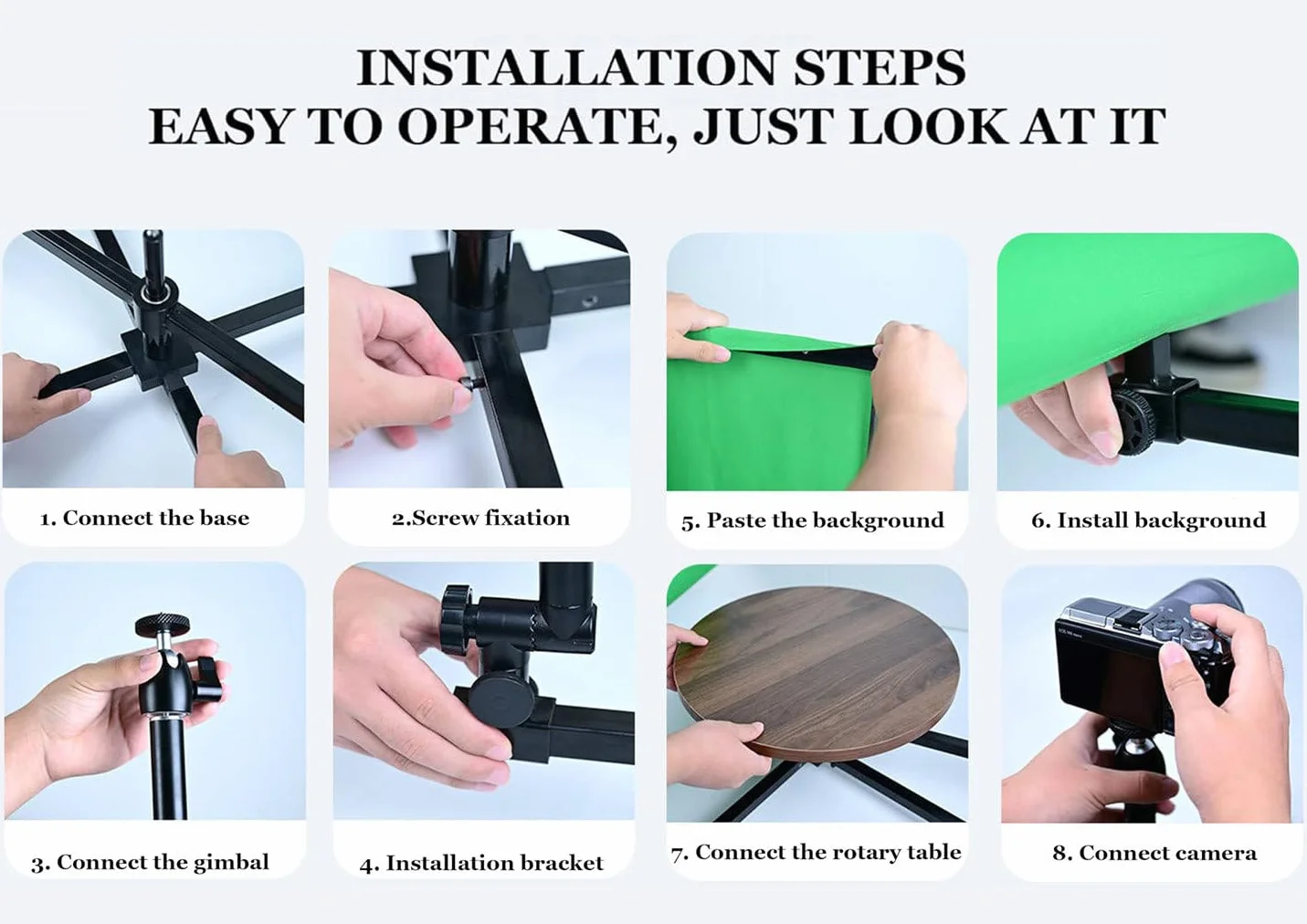 INSTALLATION STEPS
EASY TO OPERATE, JUST LOOK AT IT

1. Connect the base

2.Screw fixation

5. Paste the background

6. Install background

3. Connect the gimbal

4. Installation bracket

7. Connect the rotary table

8. Connect camera