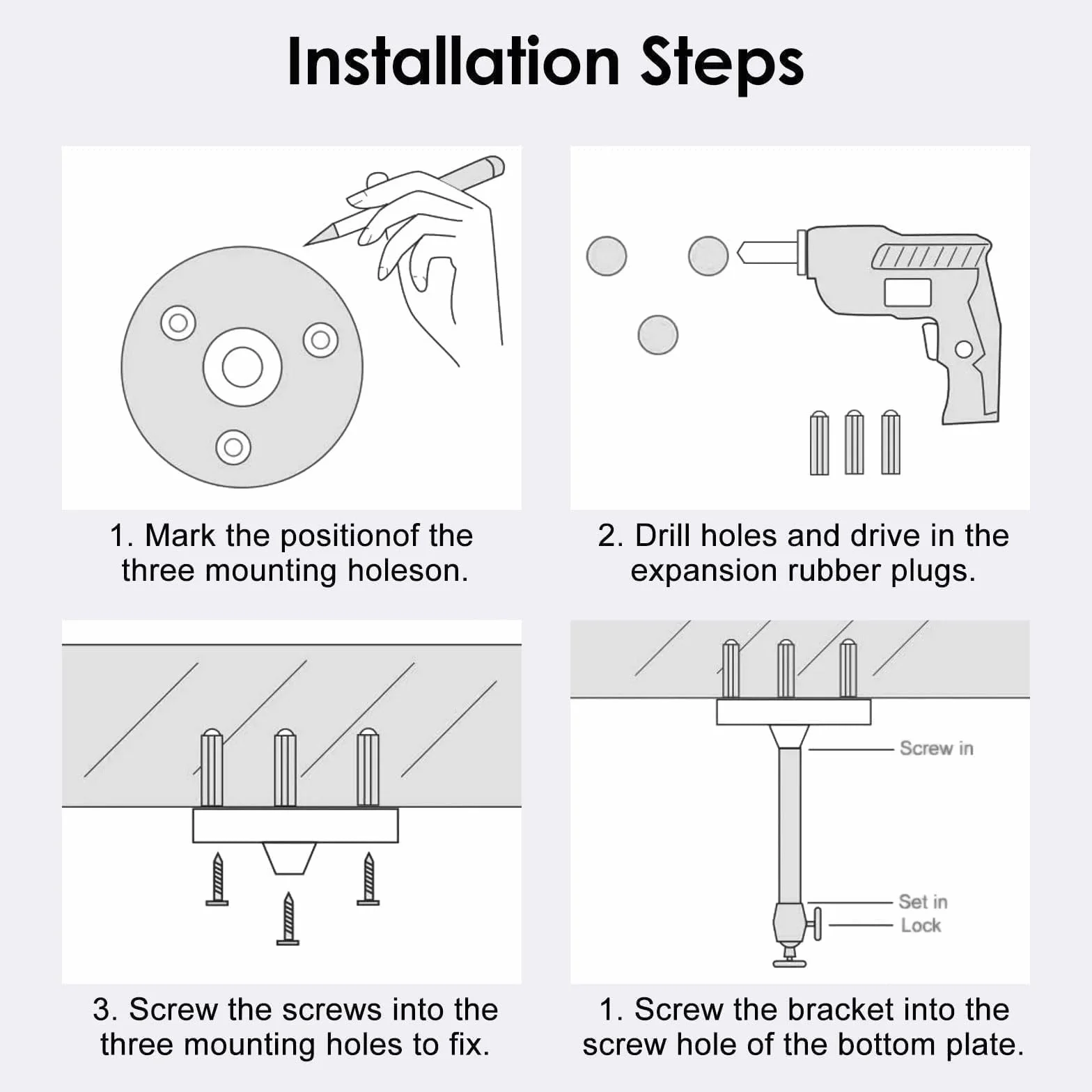 Installation Steps

1. Mark the positionof the three mounting holeson.

2. Drill holes and drive in the expansion rubber plugs.

3. Screw the screws into the three mounting holes to fix.

Screw in

Set in

Lock

1. Screw the bracket into the screw hole of the bottom plate.