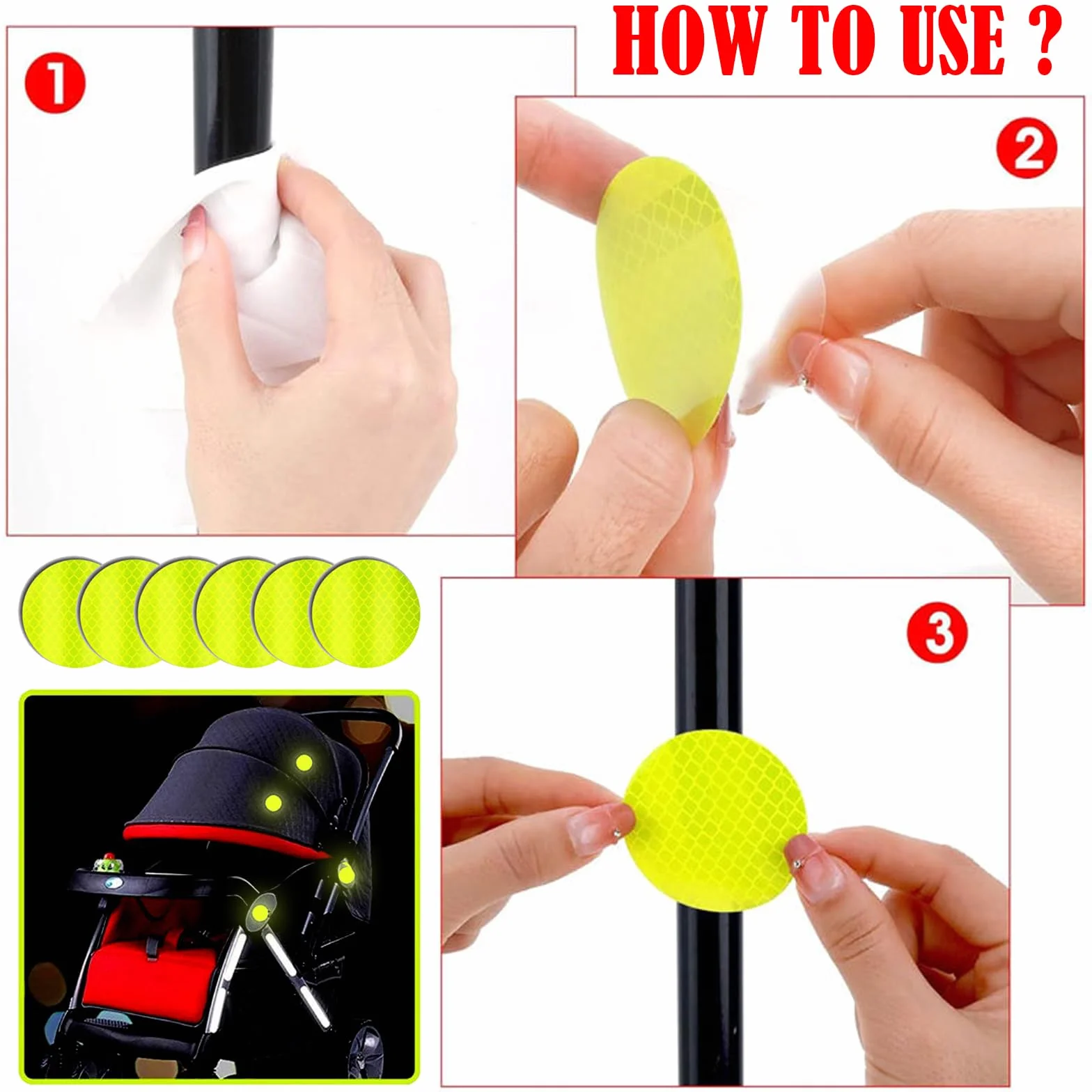 HOW TO USE ?

1

2

3