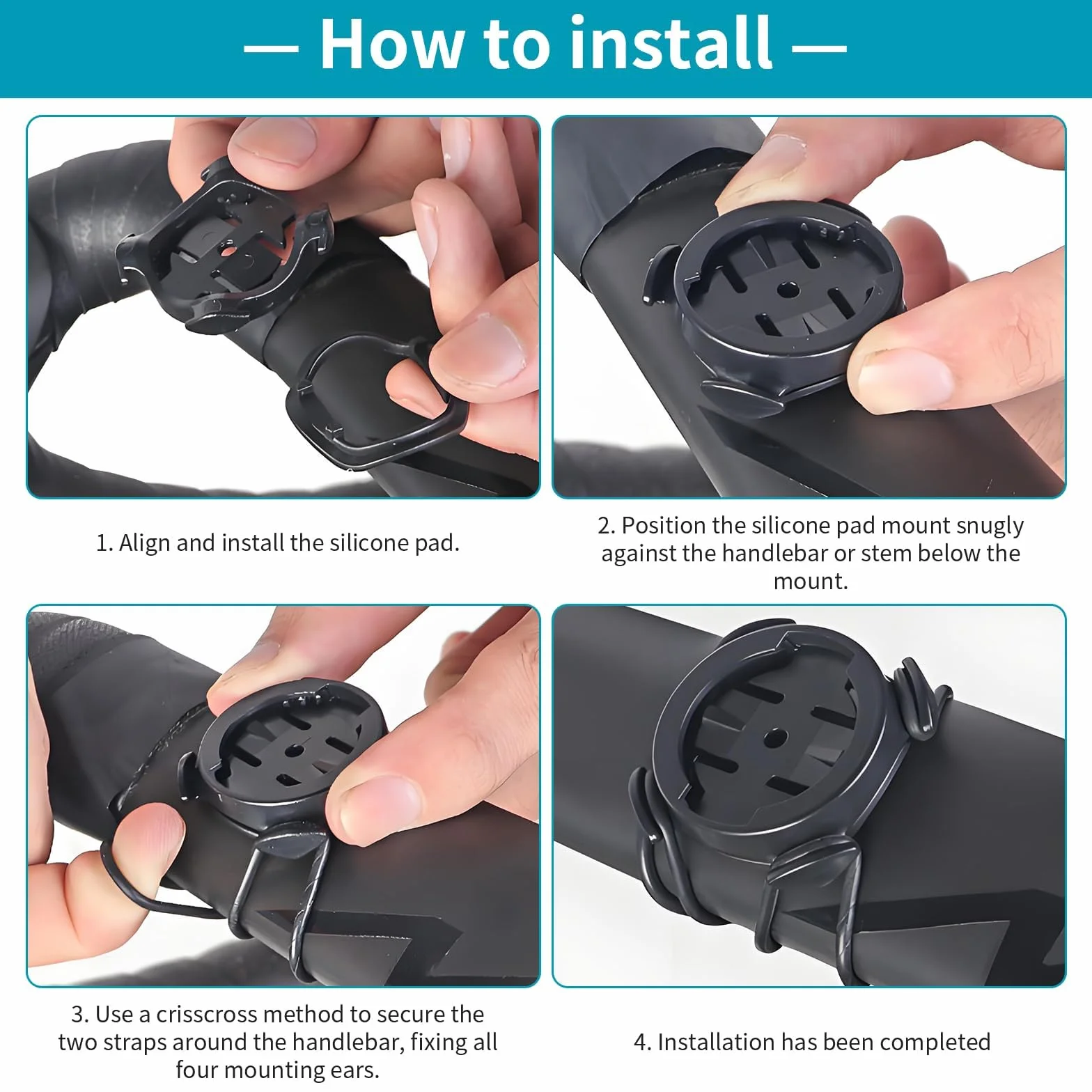 — How to install —

1. Align and install the silicone pad.

2. Position the silicone pad mount snugly against the handlebar or stem below the mount.

3. Use a crisscross method to secure the two straps around the handlebar, fixing all four mounting ears.

4. Installation has been completed