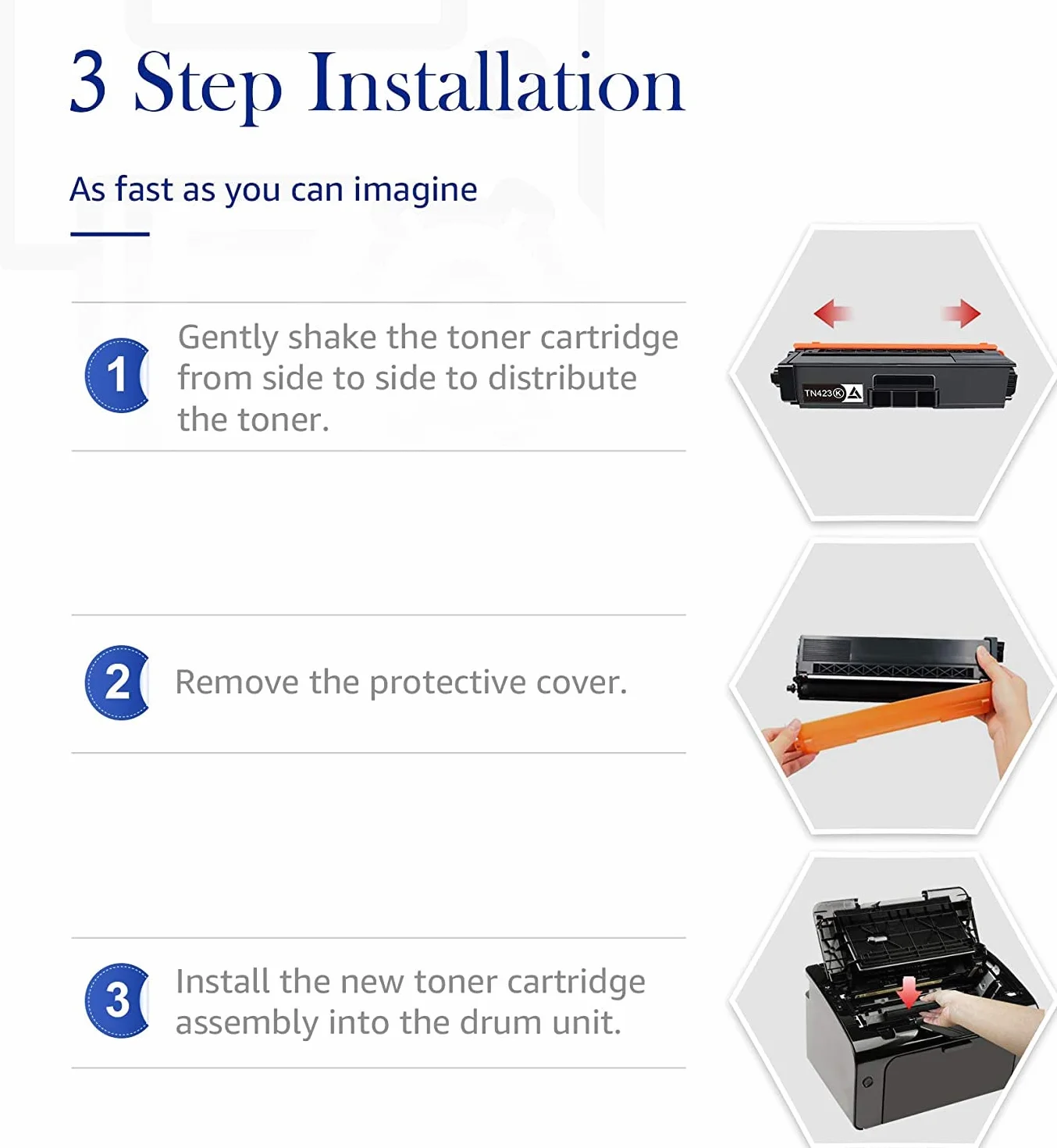 3 Step Installation

As fast as you can imagine

1 Gently shake the toner cartridge from side to side to distribute the toner.

TN423 K

2 Remove the protective cover.

3 Install the new toner cartridge assembly into the drum unit.