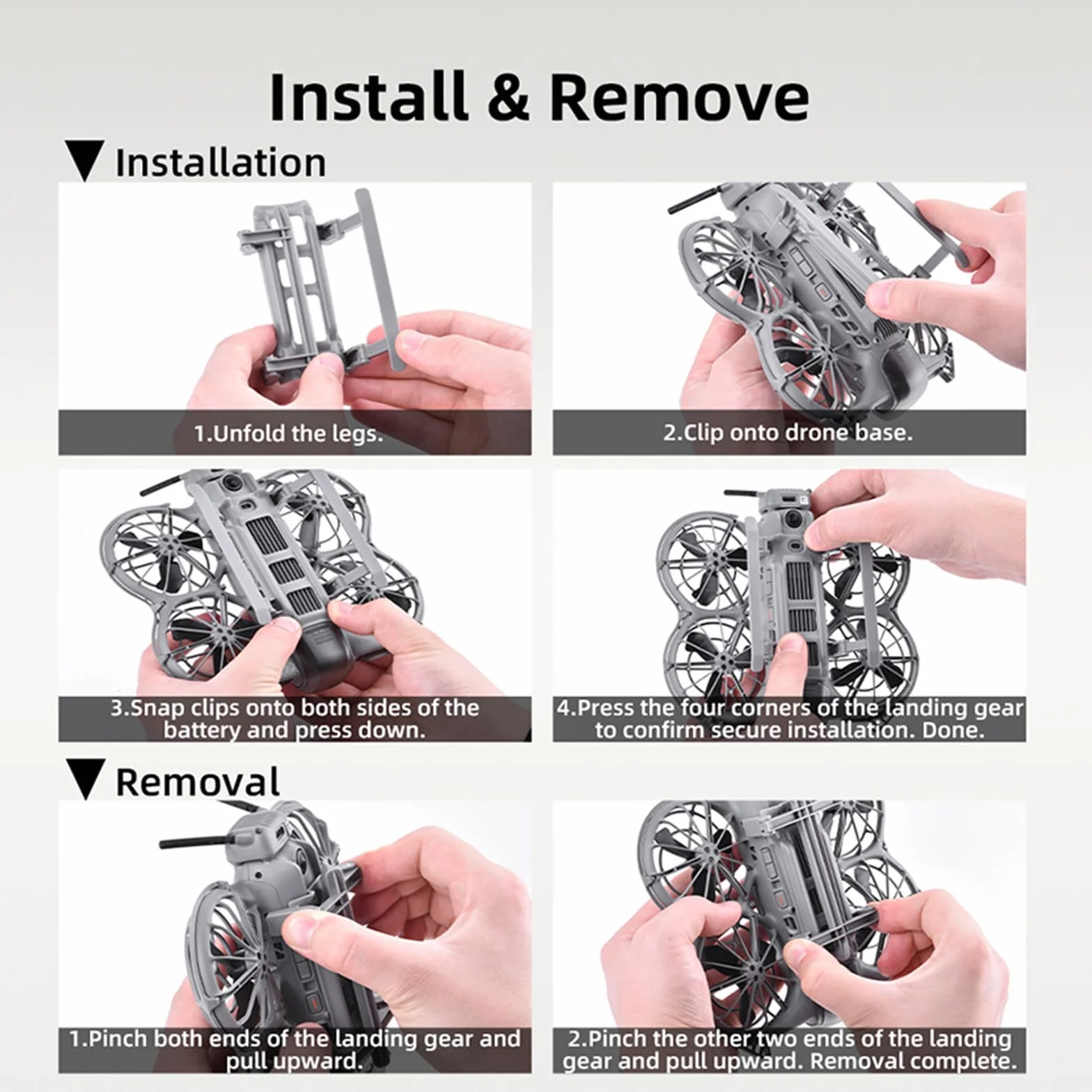 Install & Remove

▼ Installation

1.Unfold the legs.

2.Clip onto drone base.

3.Snap clips onto both sides of the battery and press down.

4.Press the four corners of the landing gear to confirm secure installation. Done.

▼ Removal

1.Pinch both ends of the landing gear and pull upward.

2.Pinch the other two ends of the landing gear and pull upward. Removal complete.