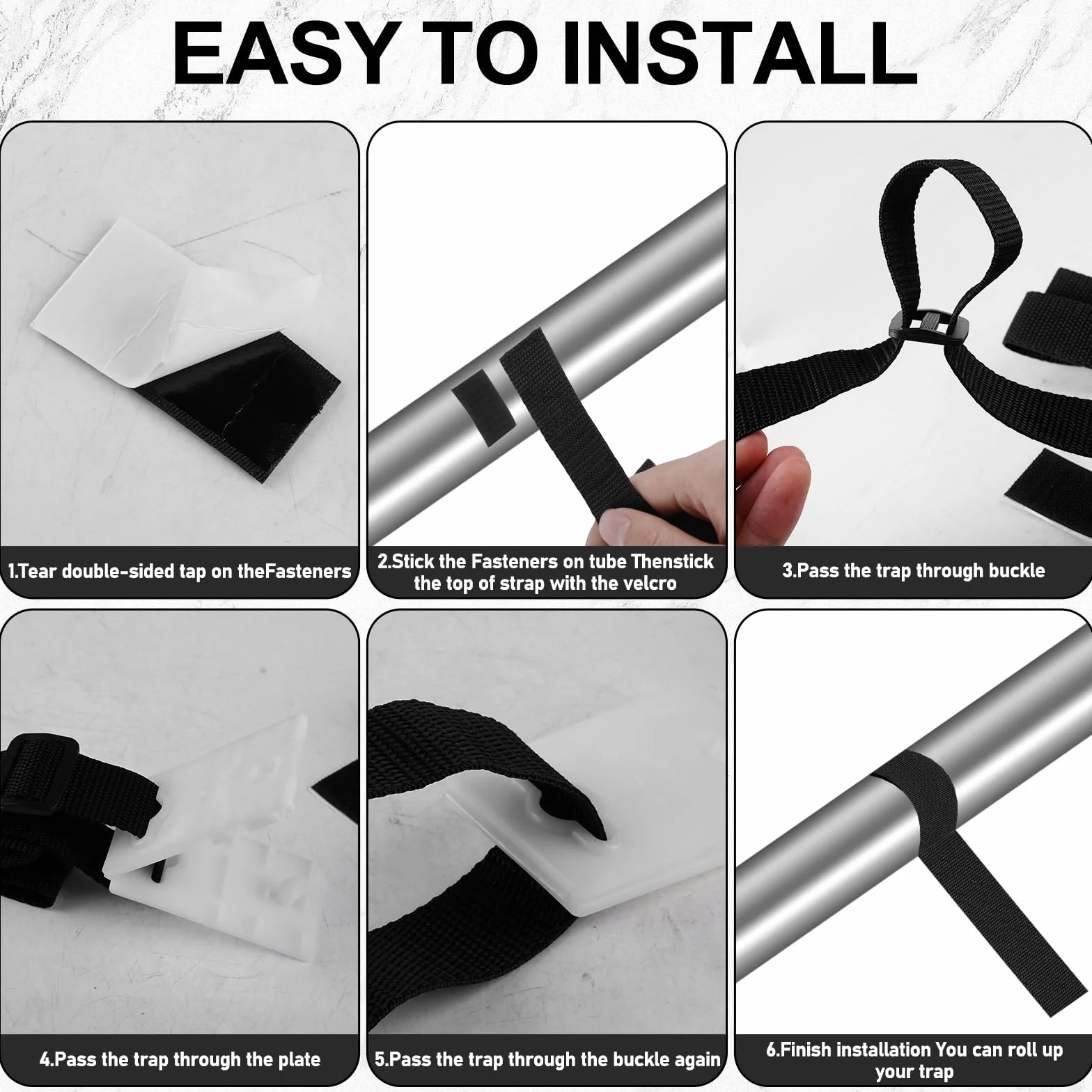 EASY TO INSTALL

1.Tear double-sided tap on theFasteners

2.Stick the Fasteners on tube Thenstick the top of strap with the velcro

3.Pass the trap through buckle

4.Pass the trap through the plate

5.Pass the trap through the buckle again

6.Finish installation You can roll up your trap