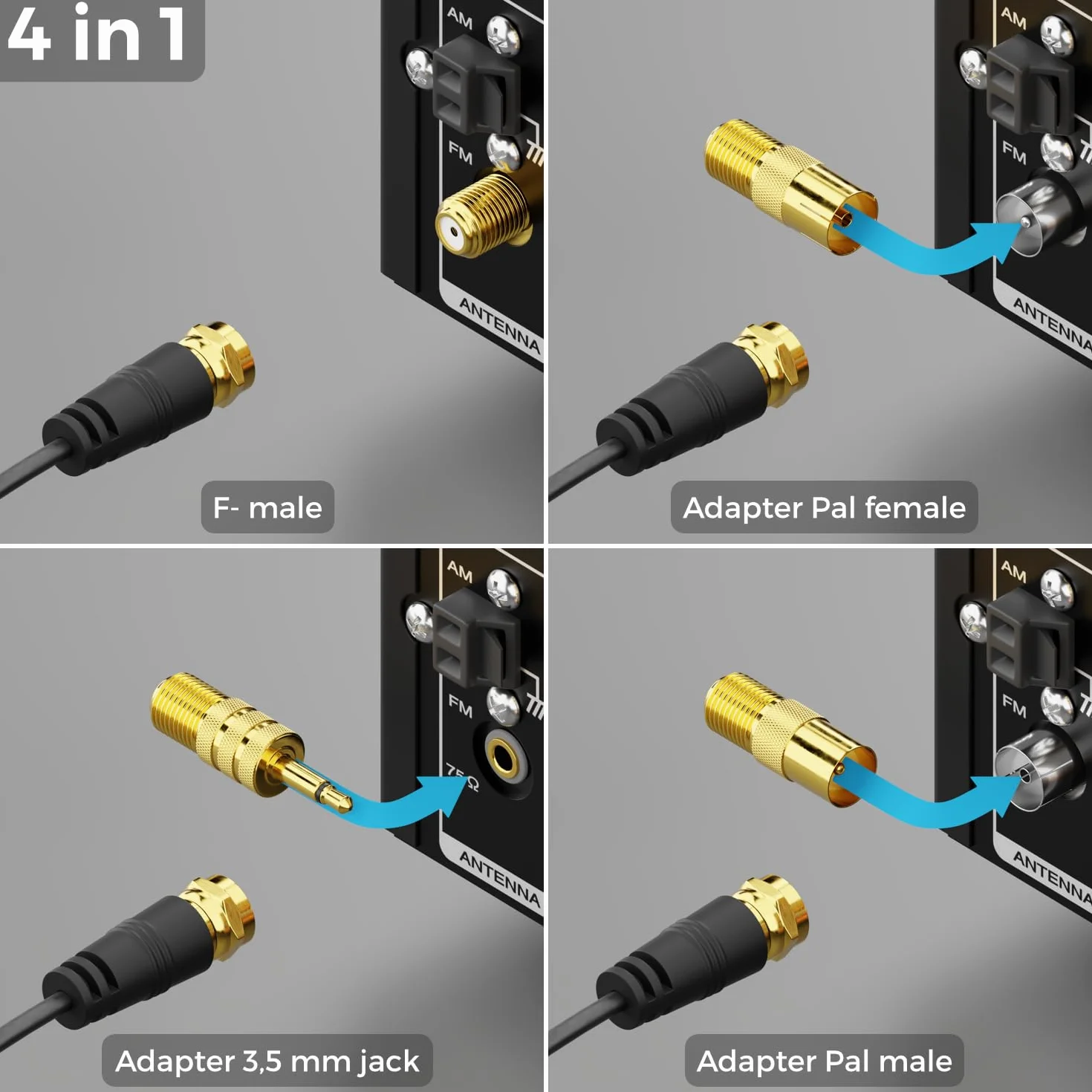 4 in 1

AM

FM

ANTENNA

F- male

AM

FM

ANTENNA

Adapter Pal female

AM

FM

75Ω

ANTENNA

Adapter 3,5 mm jack

AM

FM

ANTENNA

Adapter Pal male