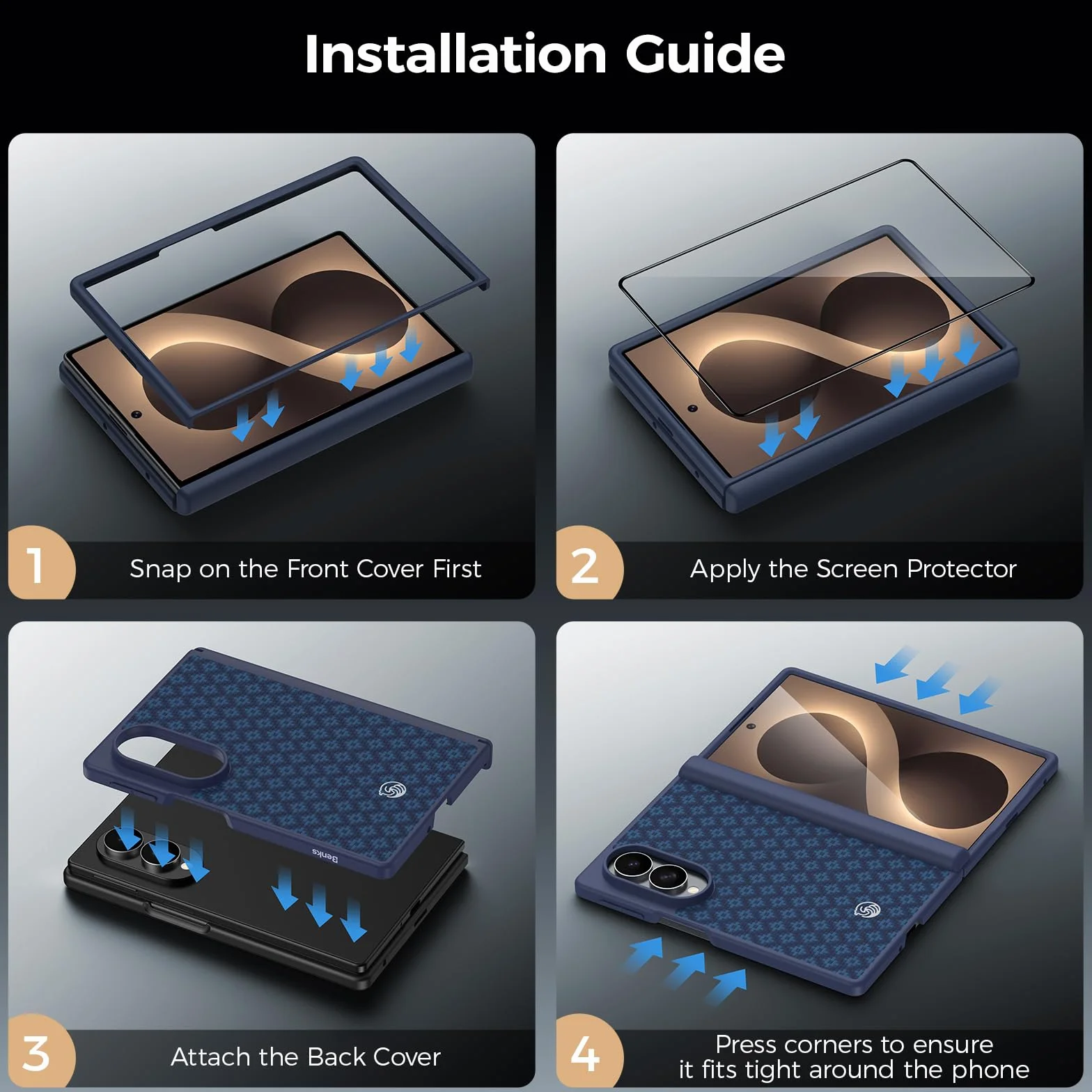 Installation Guide

1 Snap on the Front Cover First

2 Apply the Screen Protector

Benks

3 Attach the Back Cover

4 Press corners to ensure it fits tight around the phone