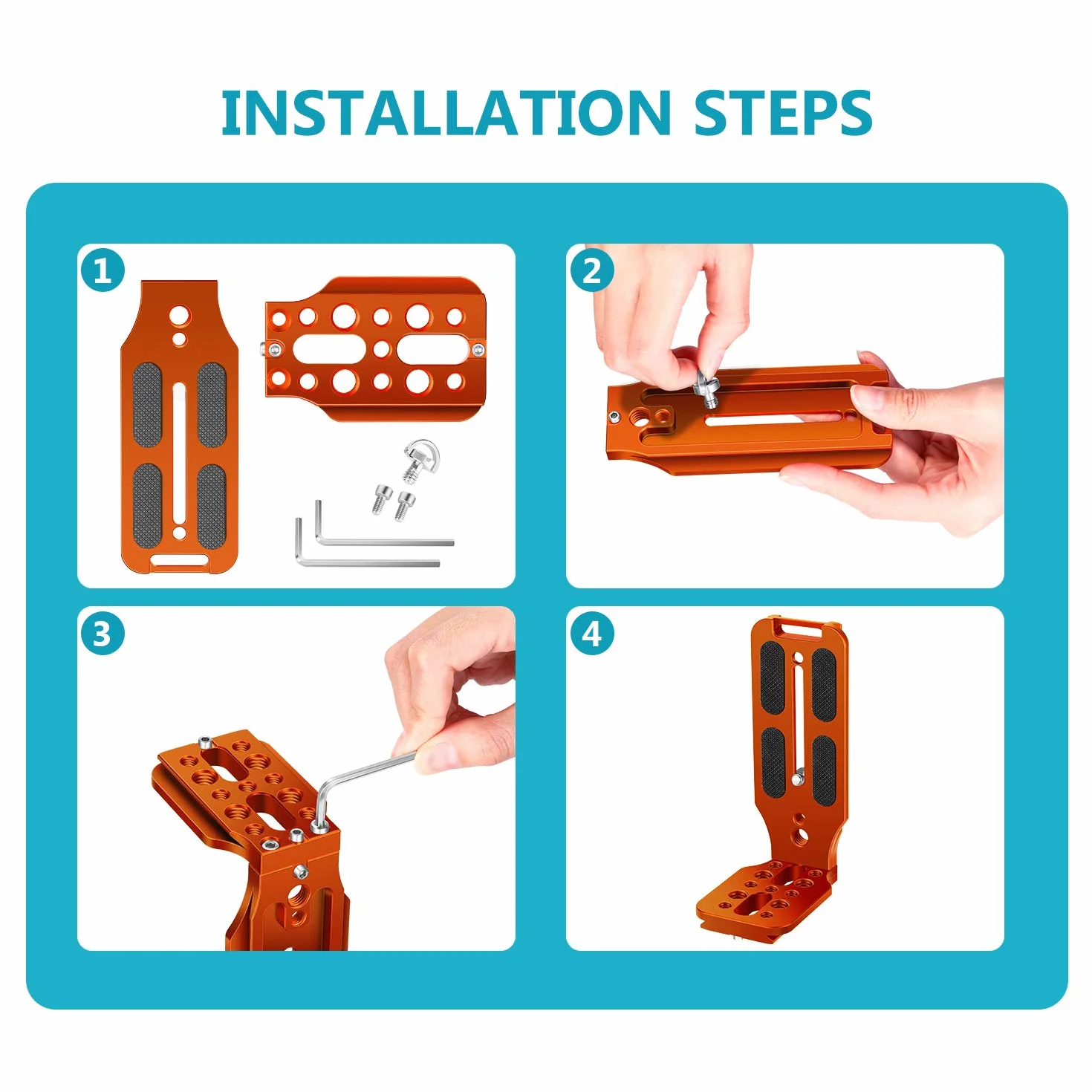 INSTALLATION STEPS

1

2

3

4