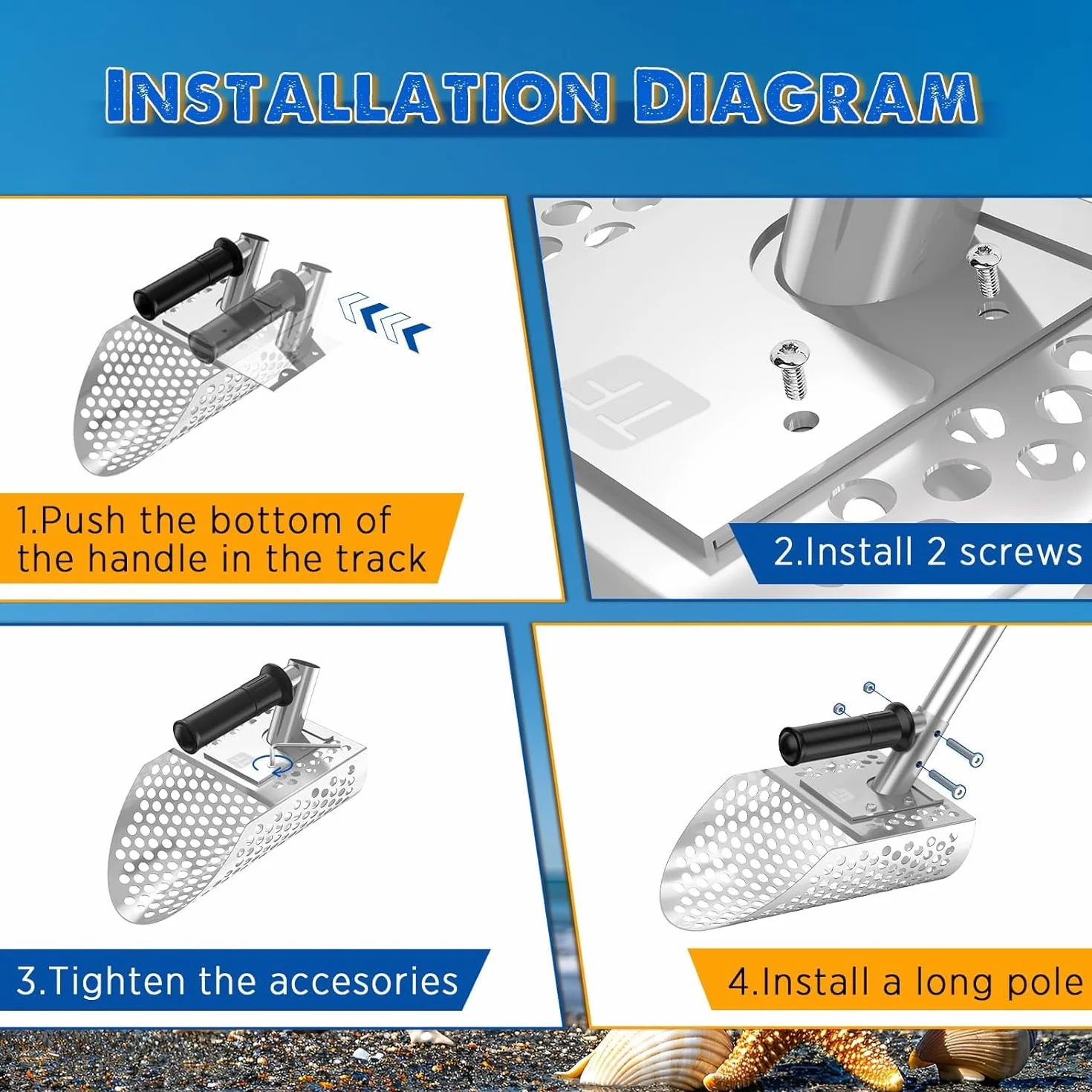 INSTALLATION DIAGRAM

1.Push the bottom of the handle in the track

2.Install 2 screws

3.Tighten the accesories

4.Install a long pole