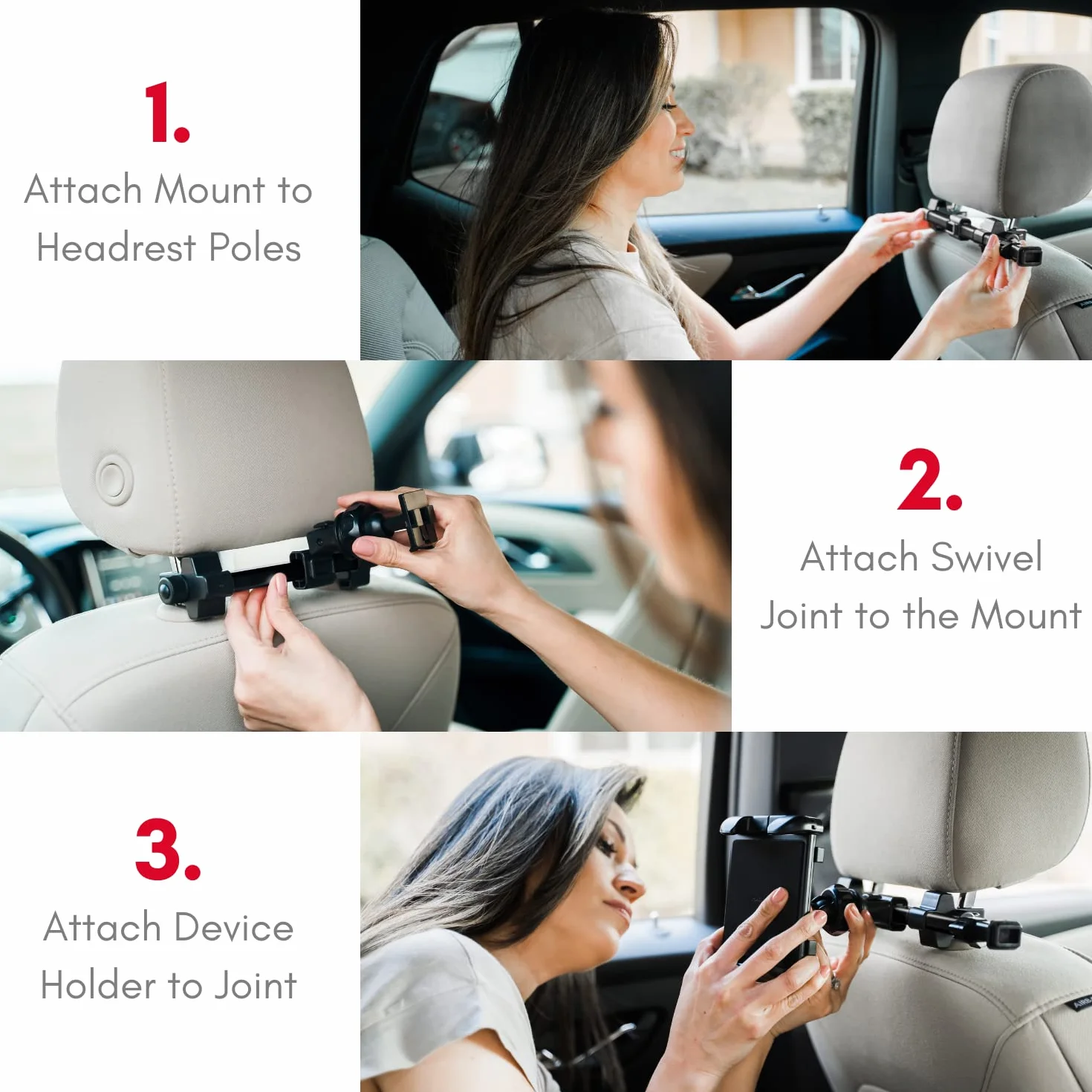 1.
Attach Mount to Headrest Poles

2.
Attach Swivel Joint to the Mount

3.
Attach Device Holder to Joint