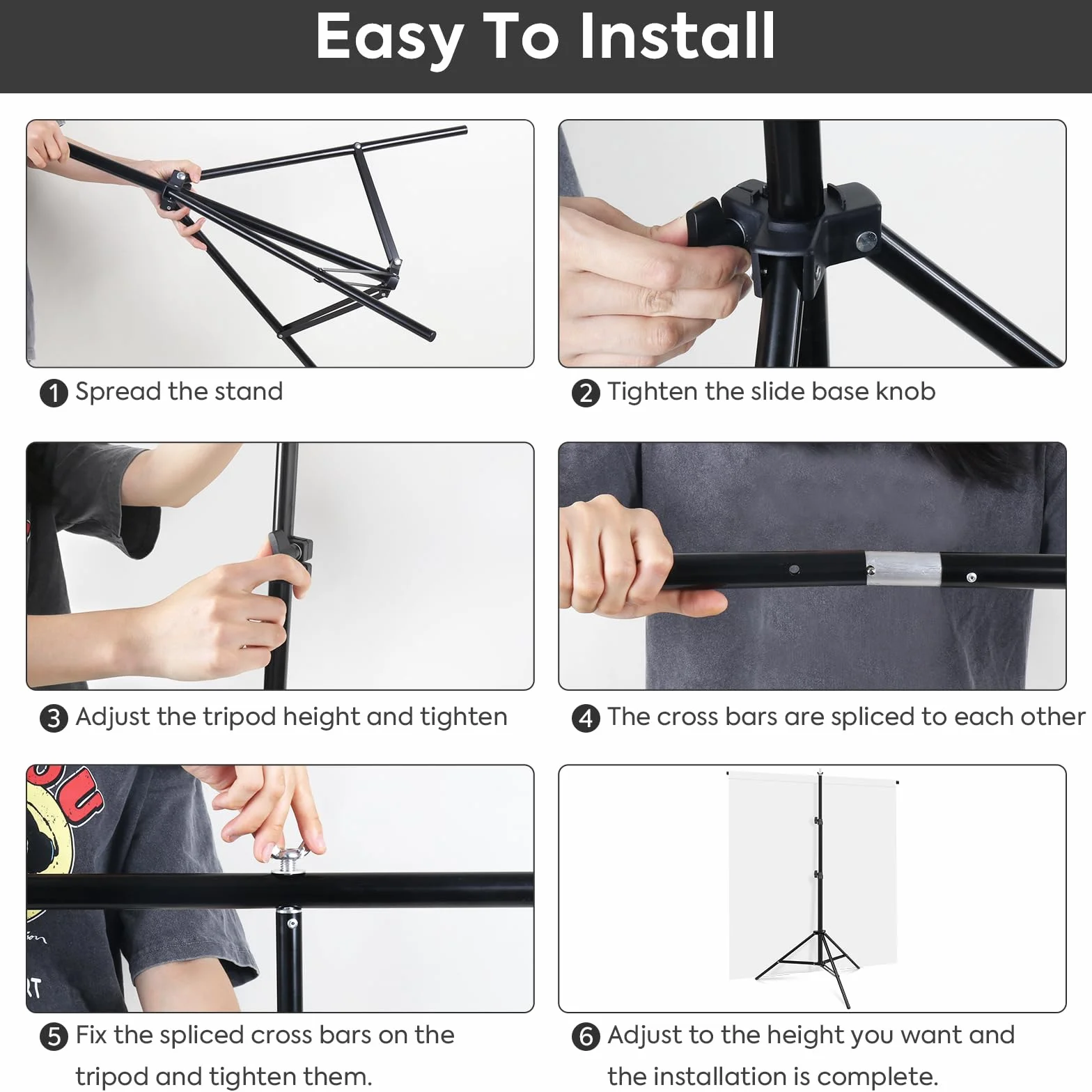 Easy To Install

1 Spread the stand

2 Tighten the slide base knob

3 Adjust the tripod height and tighten

4 The cross bars are spliced to each other

5 Fix the spliced cross bars on the tripod and tighten them.

6 Adjust to the height you want and the installation is complete.