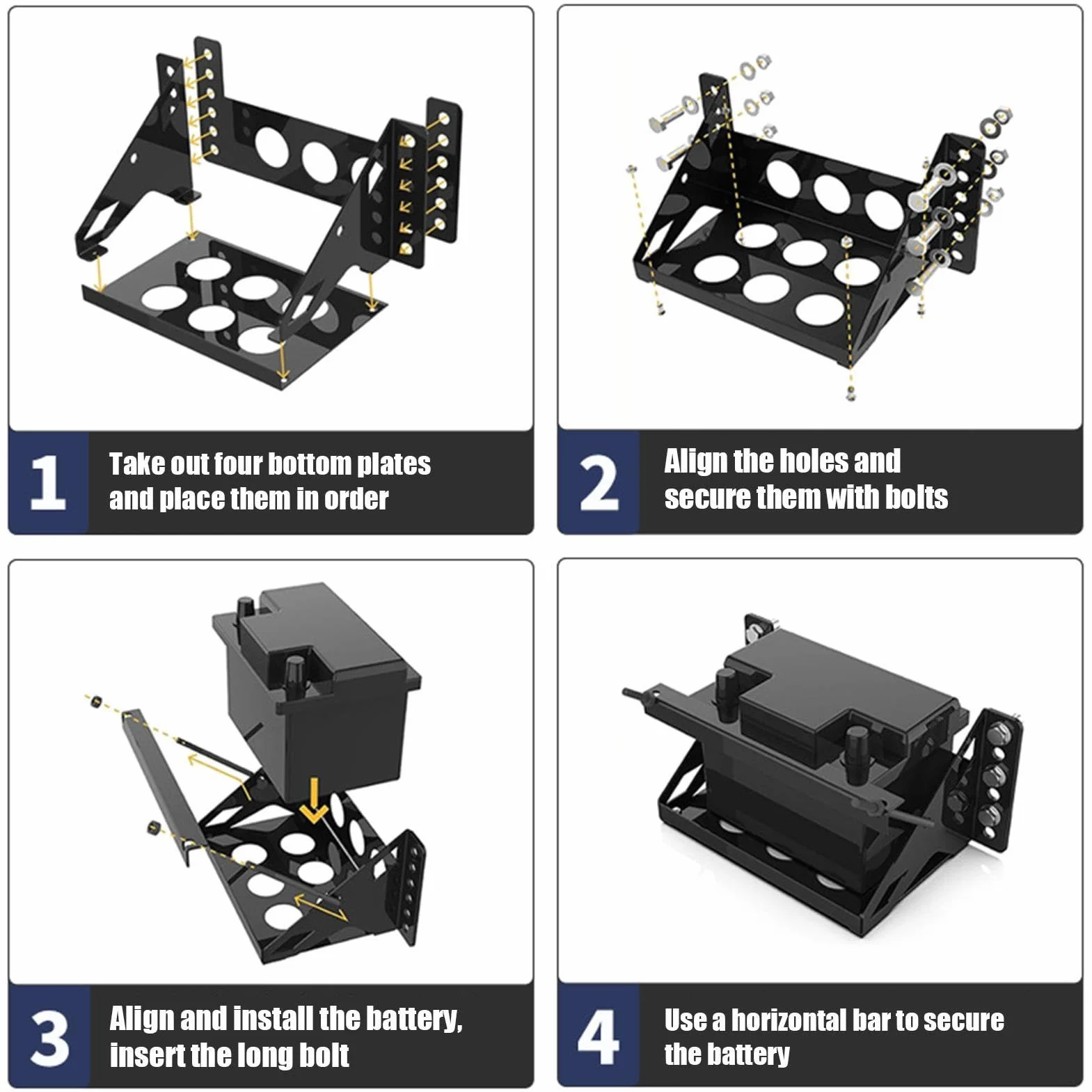 1
Take out four bottom plates and place them in order

2
Align the holes and secure them with bolts

3
Align and install the battery, insert the long bolt

4
Use a horizontal bar to secure the battery